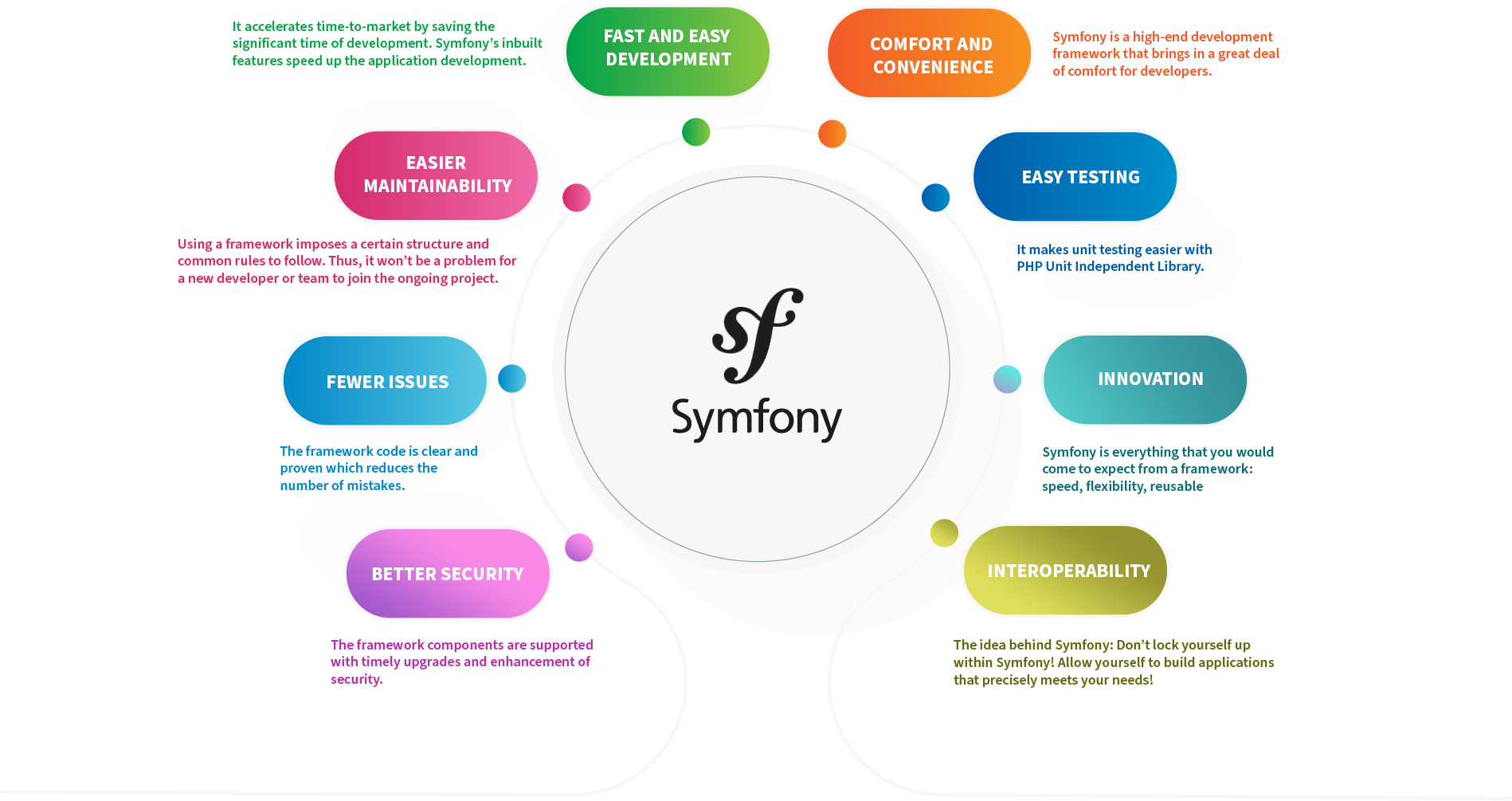 It accelerates time-to-market by saving the significant time of development. Symfony's inbuilt features speed up the application development.

FAST AND EASY DEVELOPMENT

COMFORT AND CONVENIENCE

Symfony is a high-end development framework that brings in a great deal of comfort for developers.

EASIER MAINTAINABILITY

Using a framework imposes a certain structure and common rules to follow. Thus, it won't be a problem for a new developer or team to join the ongoing project.

EASY TESTING

It makes unit testing easier with PHP Unit Independent Library.

sf

Symfony

FEWER ISSUES

The framework code is clear and proven which reduces the number of mistakes.

INNOVATION

Symfony is everything that you would come to expect from a framework: speed, flexibility, reusable

BETTER SECURITY

The framework components are supported with timely upgrades and enhancement of security.

INTEROPERABILITY

The idea behind Symfony: Don't lock yourself up within Symfony! Allow yourself to build applications that precisely meets your needs!